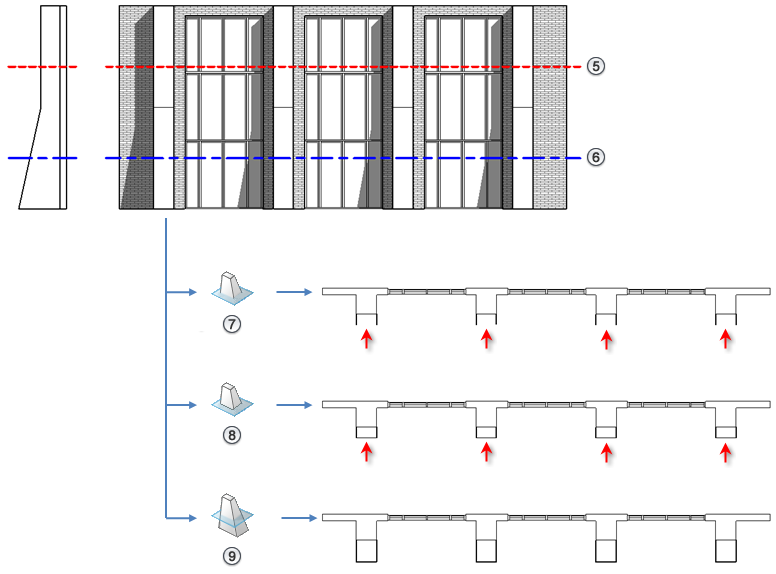 ⑤
⑥
⑦
⑧
⑨