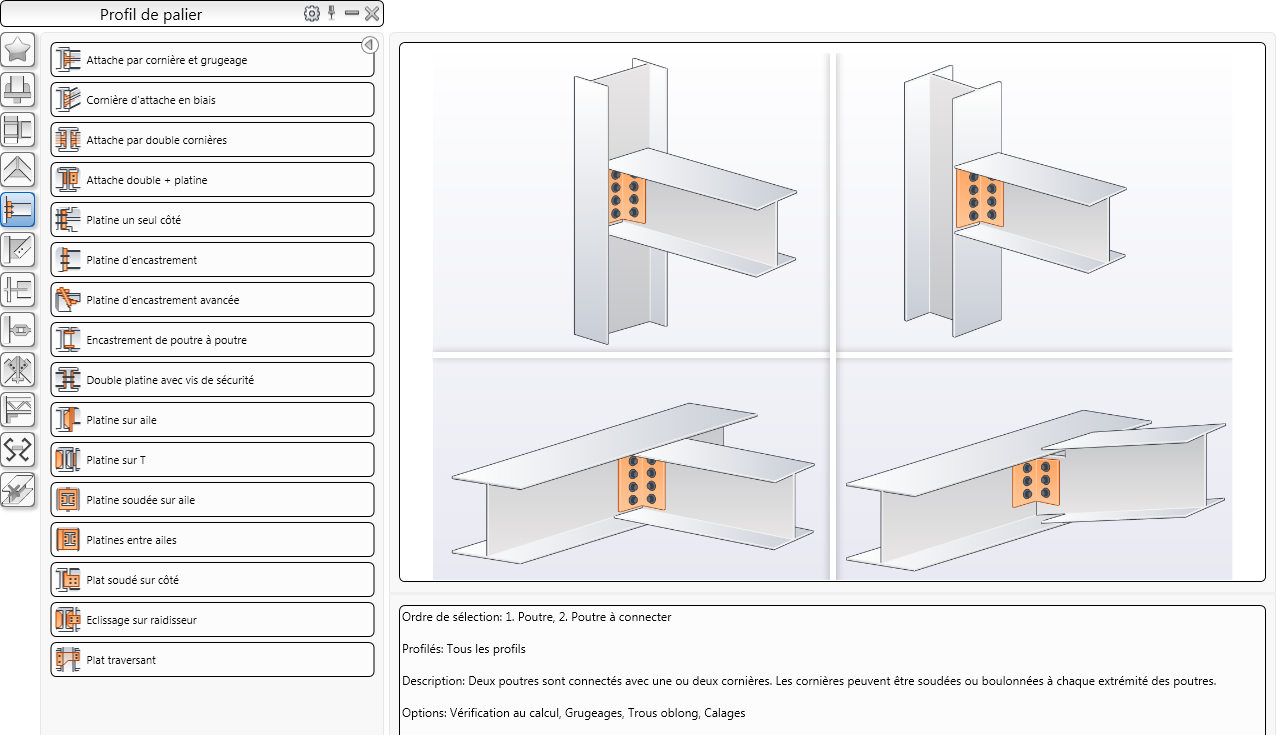 Profil de palier

Attache par cornière et grugeage
Cornière d'attache en biais
Attache par double cornières
Attache double + platine
Platine un seul côté
Platine d'encastrement
Platine d'encastrement avancée
Encastrement de poutre à poutre
Double platine avec vis de sécurité
Platine sur aile
Platine sur T
Platine soudée sur aile
Platines entre ailes
Plat soudé sur côté
Eclissage sur raidisseur
Plat traversant

Ordre de sélection: 1. Poutre, 2. Poutre à connecter

Profilés: Tous les profils

Description: Deux poutres sont connectés avec une ou deux cornières. Les cornières peuvent être soudées ou boulonnées à chaque extrémité des poutres.

Options: Vérification au calcul, Grugeages, Trous oblong, Calages