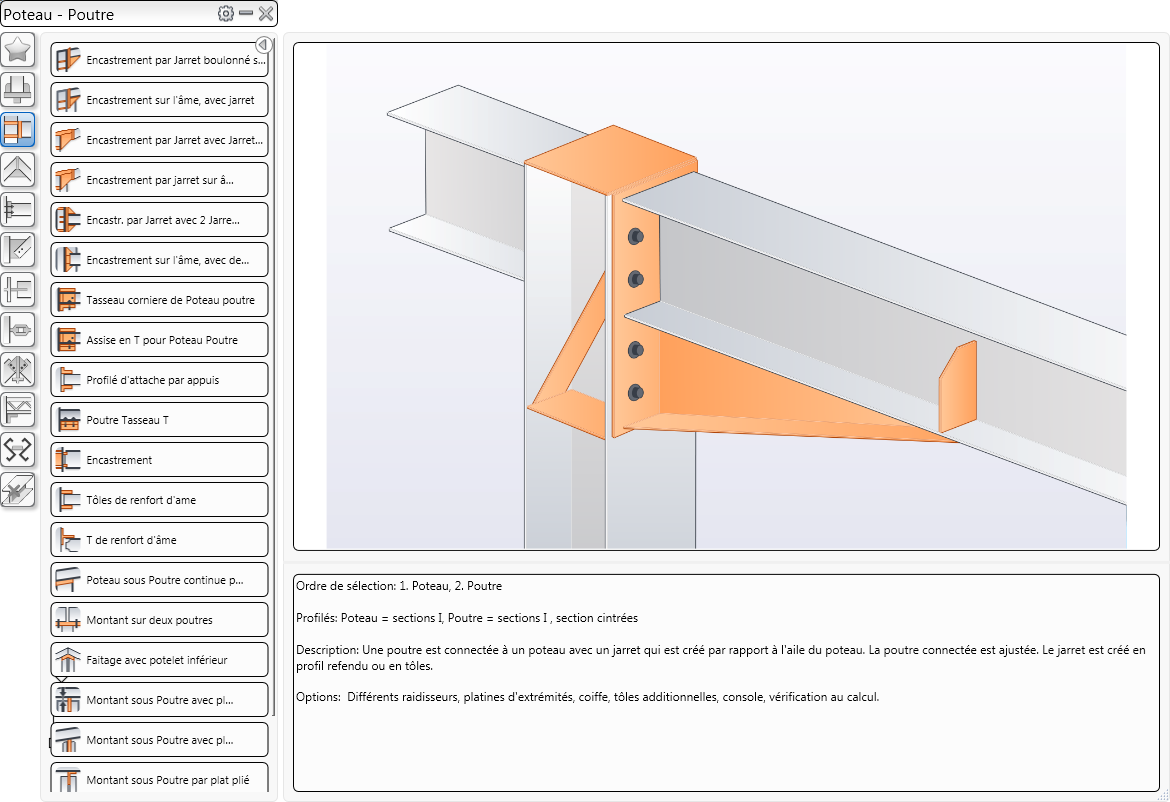 Poteau - Poutre

Encastrement par Jarret boulonné s...

Encastrement sur l'âme, avec jarret

Encastrement par Jarret avec Jarret...

Encastrement par jarret sur â...

Encastr. par Jarret avec 2 Jarre...

Encastrement sur l'âme, avec de...

Tasseau corniere de Poteau poutre

Assise en T pour Poteau Poutre

Profilé d'attache par appuis

Poutre Tasseau T

Encastrement

Tôles de renfort d'ame

T de renfort d'âme

Poteau sous Poutre continue p...

Montant sur deux poutres

Faitage avec potelet inférieur

Montant sous Poutre avec pl...

Montant sous Poutre avec pl...

Montant sous Poutre par plat plié

Ordre de sélection: 1. Poteau, 2. Poutre

Profilés: Poteau = sections I, Poutre = sections I , section cintrées

Description: Une poutre est connectée à un poteau avec un jarret qui est créé par rapport à l'aile du poteau. La poutre connectée est ajustée. Le jarret est créé en profil refendu ou en tôles.

Options: Différents raidisseurs, platines d'extrémités, coiffe, tôles additionnelles, console, vérification au calcul.