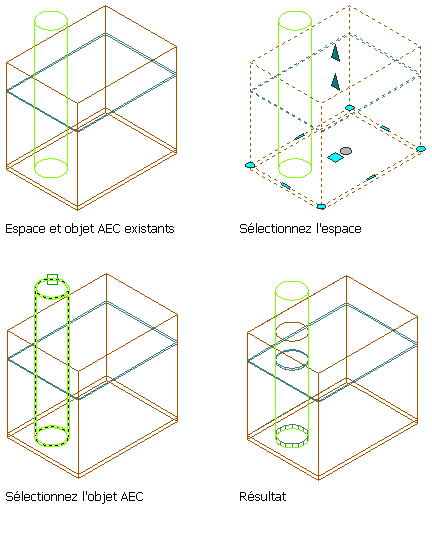 Espace et objet AEC existants

Sélectionnez l'espace

Sélectionnez l'objet AEC

Résultat