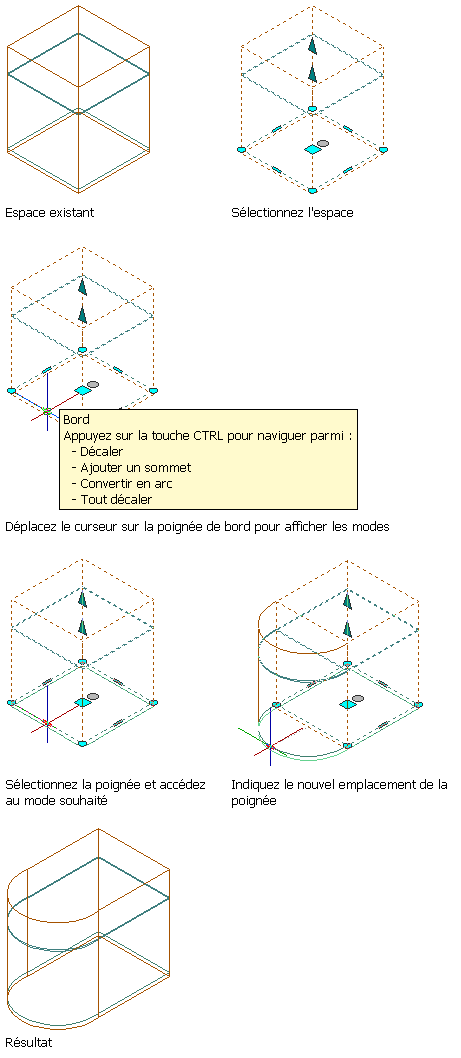 Espace existant

Sélectionnez l'espace

Bord
Appuyez sur la touche CTRL pour naviguer parmi :
- Décaler
- Ajouter un sommet
- Convertir en arc
- Tout décaler

Déplacez le curseur sur la poignée de bord pour afficher les modes

Sélectionnez la poignée et accédez au mode souhaité

Indiquez le nouvel emplacement de la poignée

Résultat