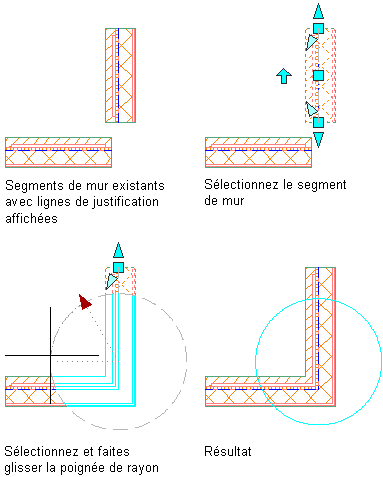 Segments de mur existants avec lignes de justification affichées

Sélectionnez le segment de mur

Sélectionnez et faites glisser la poignée de rayon

Résultat