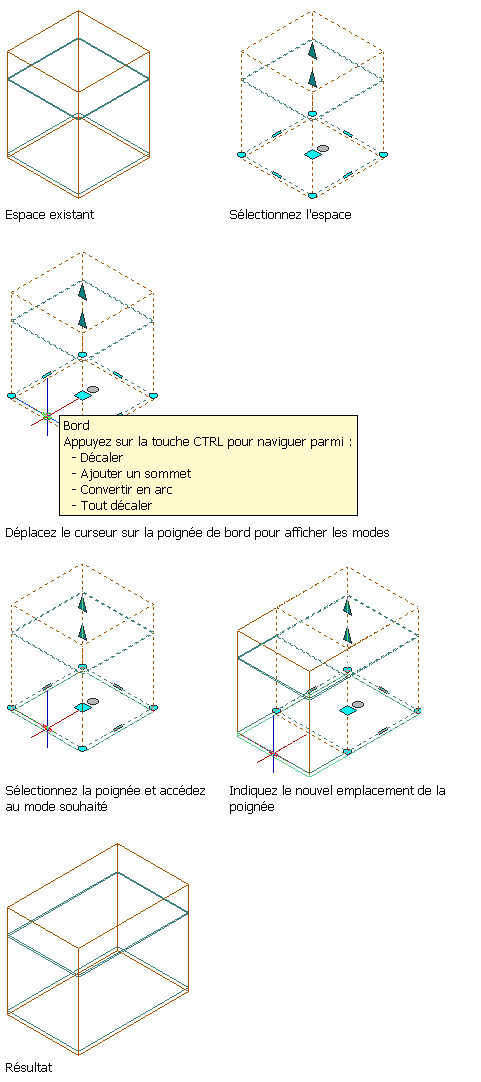 Espace existant

Sélectionnez l'espace

Bord
Appuyez sur la touche CTRL pour naviguer parmi :
- Décaler
- Ajouter un sommet
- Convertir en arc
- Tout décaler

Déplacez le curseur sur la poignée de bord pour afficher les modes

Sélectionnez la poignée et accédez au mode souhaité

Indiquez le nouvel emplacement de la poignée

Résultat