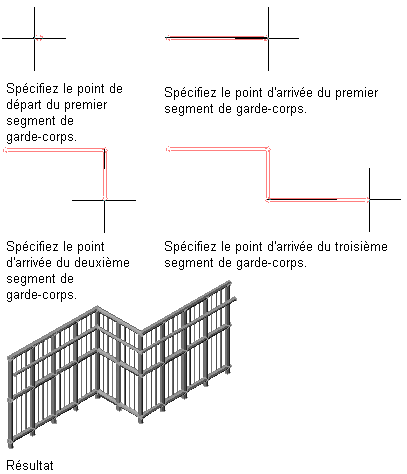 Spécifiez le point de départ du premier segment de garde-corps.

Spécifiez le point d'arrivée du premier segment de garde-corps.

Spécifiez le point d'arrivée du deuxième segment de garde-corps.

Spécifiez le point d'arrivée du troisième segment de garde-corps.

Résultat