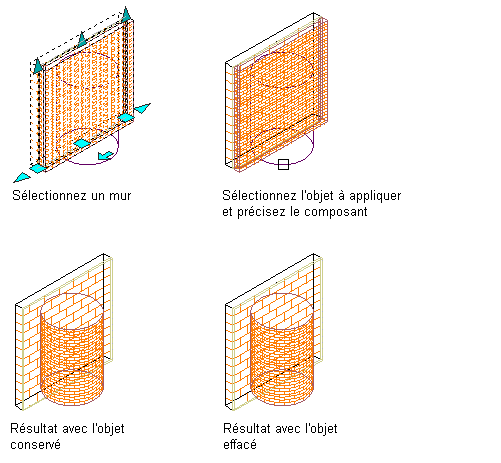 Sélectionnez un mur

Sélectionnez l'objet à appliquer et précisez le composant

Résultat avec l'objet conservé

Résultat avec l'objet effacé