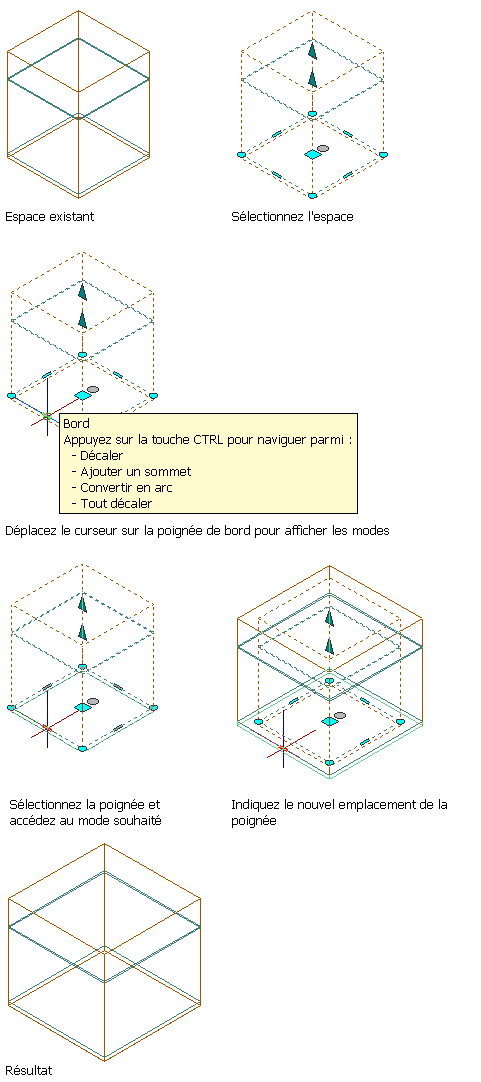 Espace existant

Sélectionnez l'espace

Bord
Appuyez sur la touche CTRL pour naviguer parmi :
- Décaler
- Ajouter un sommet
- Convertir en arc
- Tout décaler

Déplacez le curseur sur la poignée de bord pour afficher les modes

Sélectionnez la poignée et accédez au mode souhaité

Indiquez le nouvel emplacement de la poignée

Résultat