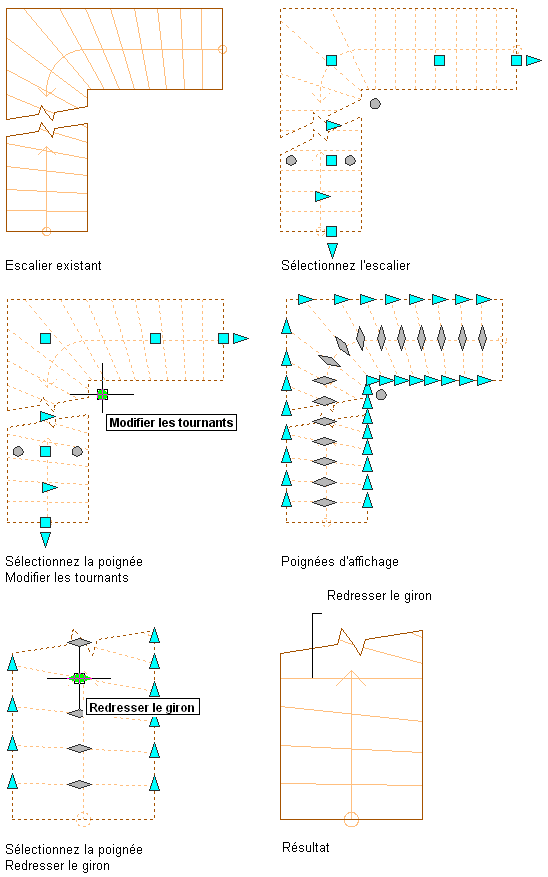 Escalier existant

Sélectionnez l'escalier

Modifier les tournants

Sélectionnez la poignée
Modifier les tournants

Poignées d'affichage

Redresser le giron

Redresser le giron

Sélectionnez la poignée
Redresser le giron

Résultat