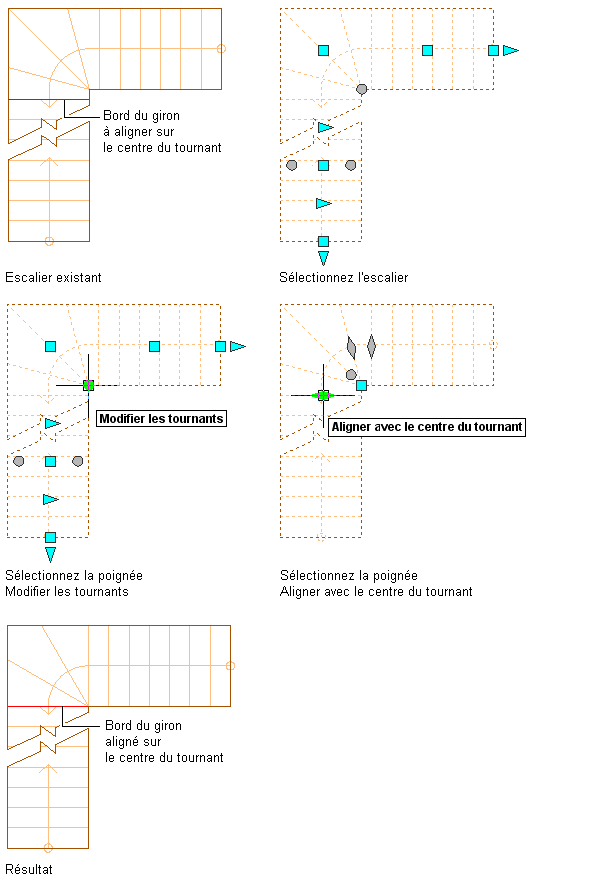 Bord du giron à aligner sur le centre du tournant

Escalier existant

Sélectionnez l'escalier

Modifier les tournants

Aligner avec le centre du tournant

Sélectionnez la poignée Modifier les tournants

Sélectionnez la poignée Aligner avec le centre du tournant

Bord du giron aligné sur le centre du tournant

Résultat