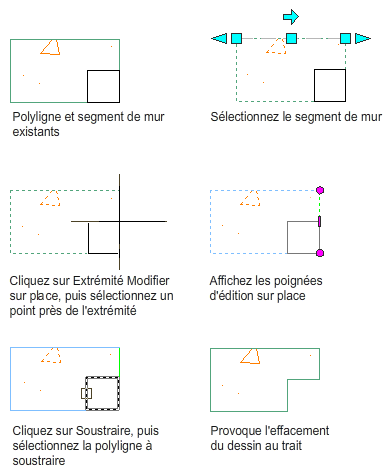 Polyligne et segment de mur existants

Sélectionnez le segment de mur

Cliquez sur Extrémité Modifier sur place, puis sélectionnez un point près de l'extrémité

Affichez les poignées d'édition sur place

Cliquez sur Soustraire, puis sélectionnez la polyligne à soustraire

Provoque l'effacement du dessin au trait