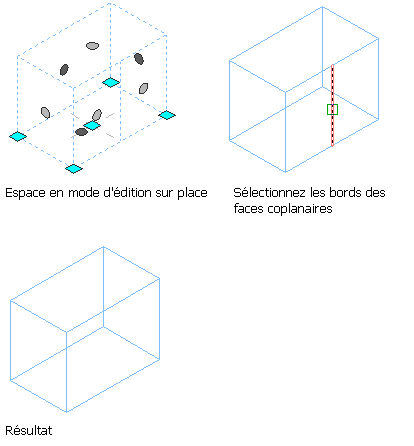 Espace en mode d'édition sur place

Sélectionnez les bords des faces coplanaires

Résultat