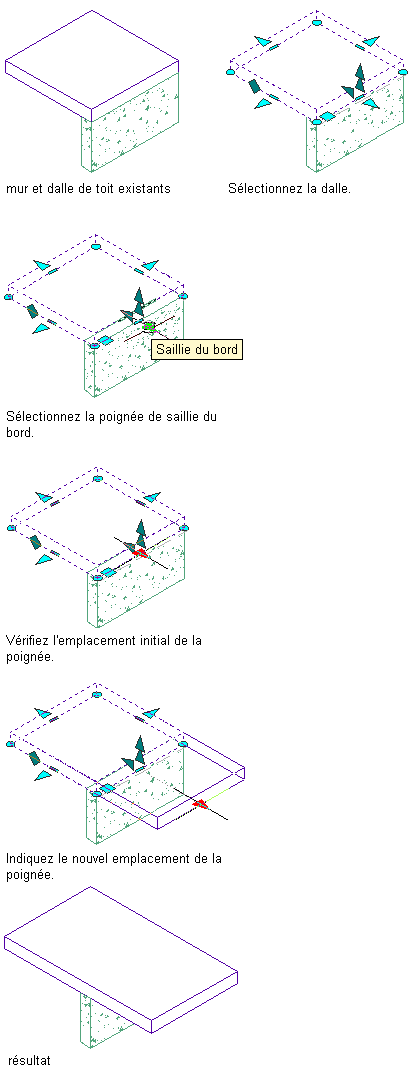 mur et dalle de toit existants

Sélectionnez la dalle.

Saillie du bord

Sélectionnez la poignée de saillie du bord.

Vérifiez l'emplacement initial de la poignée.

Indiquez le nouvel emplacement de la poignée.

résultat