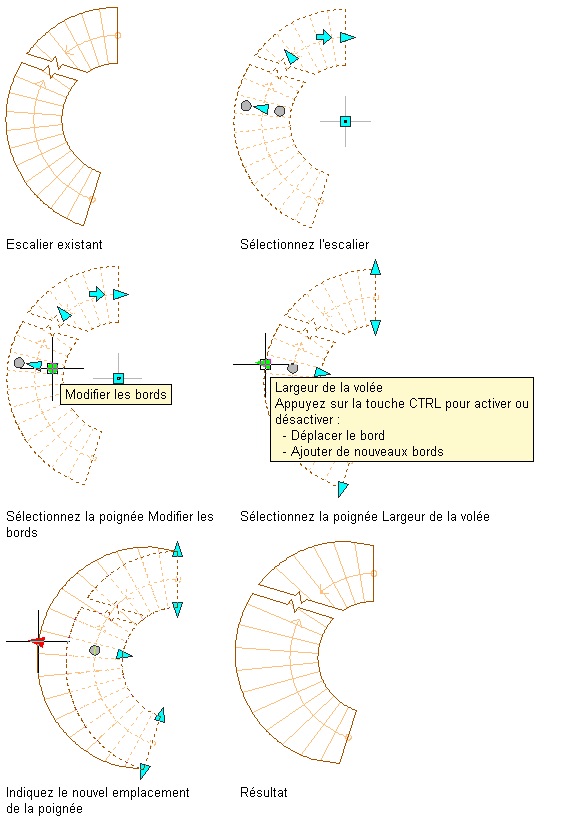 Escalier existant

Sélectionnez l'escalier

Modifier les bords

Largeur de la volée
Appuyez sur la touche CTRL pour activer ou désactiver :
- Déplacer le bord
- Ajouter de nouveaux bords

Sélectionnez la poignée Modifier les bords

Sélectionnez la poignée Largeur de la volée

Indiquez le nouvel emplacement de la poignée

Résultat