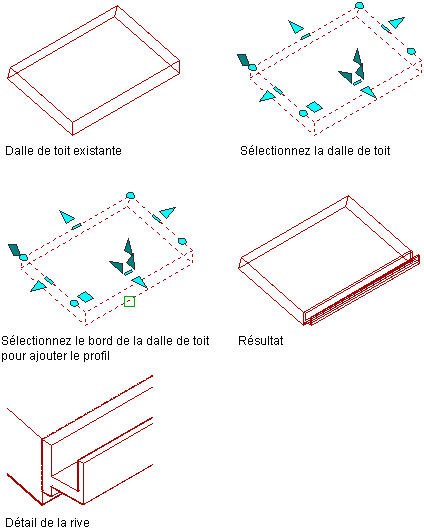 Dalle de toit existante

Sélectionnez la dalle de toit

Sélectionnez le bord de la dalle de toit pour ajouter le profil

Résultat

Détail de la rive