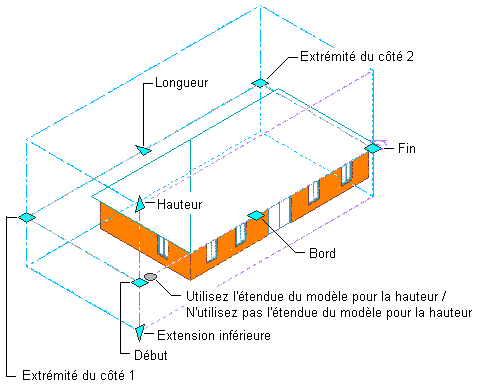 Extrémité du côté 2

Longueur

Fin

Hauteur

Bord

Utilisez l'étendue du modèle pour la hauteur / N'utilisez pas l'étendue du modèle pour la hauteur

Extension inférieure

Début

Extrémité du côté 1