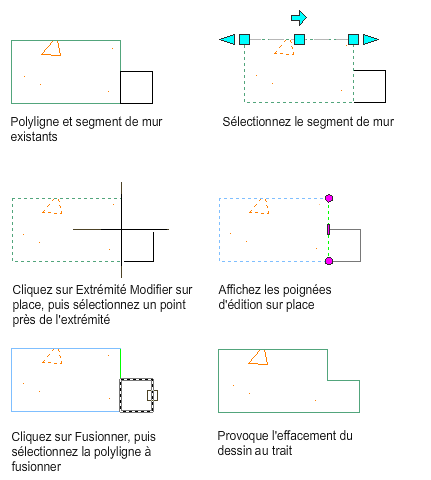 Polyligne et segment de mur existants

Sélectionnez le segment de mur

Cliquez sur Extrémité Modifier sur place, puis sélectionnez un point près de l'extrémité

Affichez les poignées d'édition sur place

Cliquez sur Fusionner, puis sélectionnez la polyligne à fusionner

Provoque l'effacement du dessin au trait