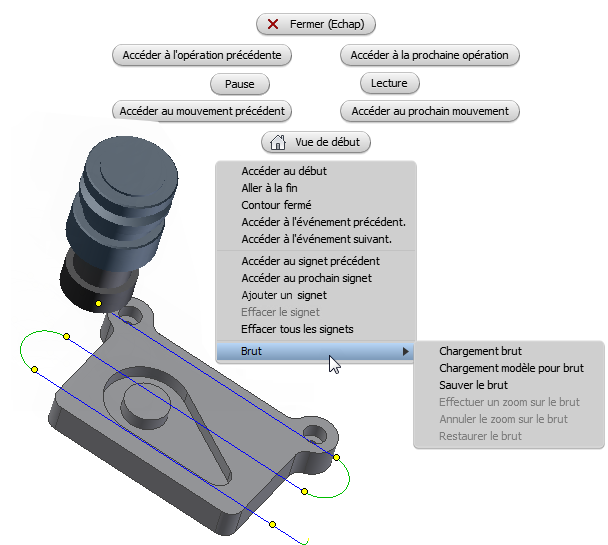 Fermer (Echap)

Accéder à l'opération précédente

Accéder à la prochaine opération

Pause

Lecture

Accéder au mouvement précédent

Accéder au prochain mouvement

Vue de début

Accéder au début
Aller à la fin
Contour fermé
Accéder à l'événement précédent.
Accéder à l'événement suivant.
Accéder au signet précédent
Accéder au prochain signet
Ajouter un signet
Effacer le signet
Effacer tous les signets
Brut

Chargement brut
Chargement modèle pour brut
Sauver le brut
Effectuer un zoom sur le brut
Annuler le zoom sur le brut
Restaurer le brut