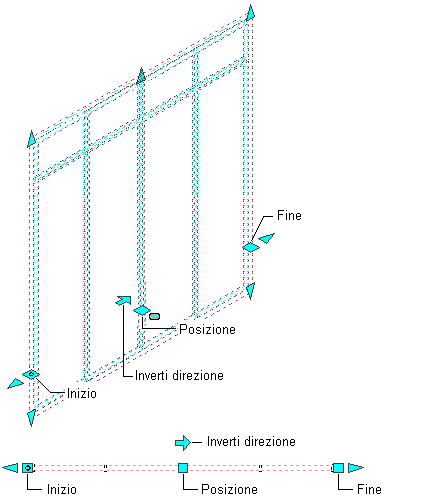 Fine

Posizione

Inverti direzione

Inizio

Inverti direzione

Inizio

Posizione

Fine