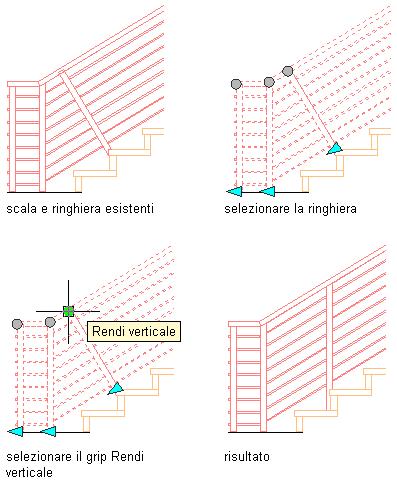 scala e ringhiera esistenti

selezionare la ringhiera

Rendi verticale

selezionare il grip Rendi verticale

risultato