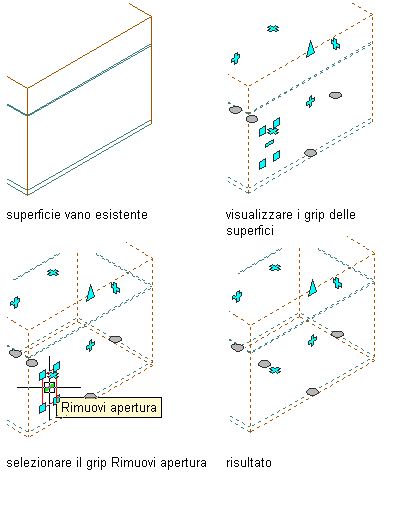 superficie vano esistente

visualizzare i grip delle superfici

Rimuovi apertura

selezionare il grip Rimuovi apertura

risultato