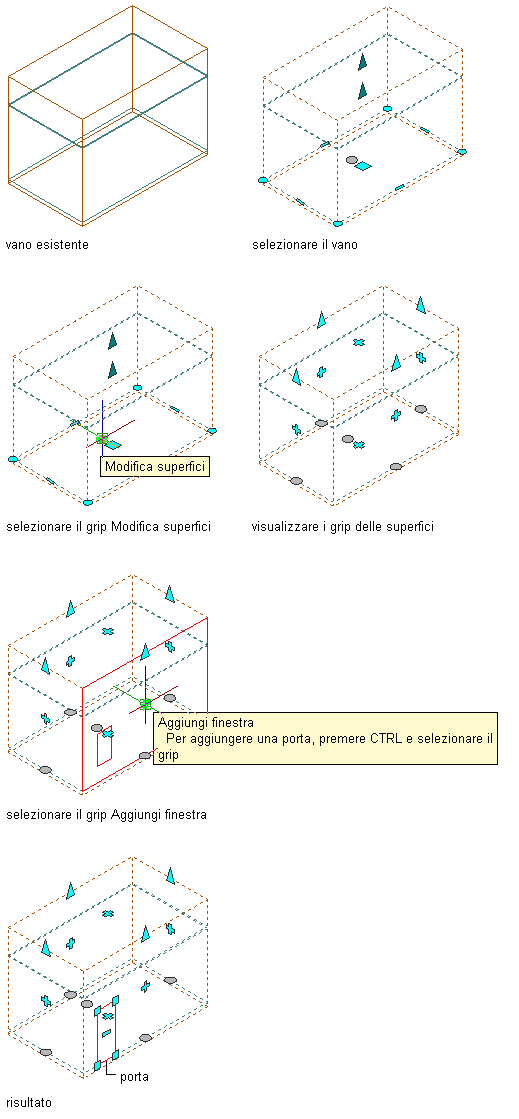 vano esistente

selezionare il vano

Modifica superfici

selezionare il grip Modifica superfici

visualizzare i grip delle superfici

Aggiungi finestra
Per aggiungere una porta, premere CTRL e selezionare il grip

selezionare il grip Aggiungi finestra

porta

risultato