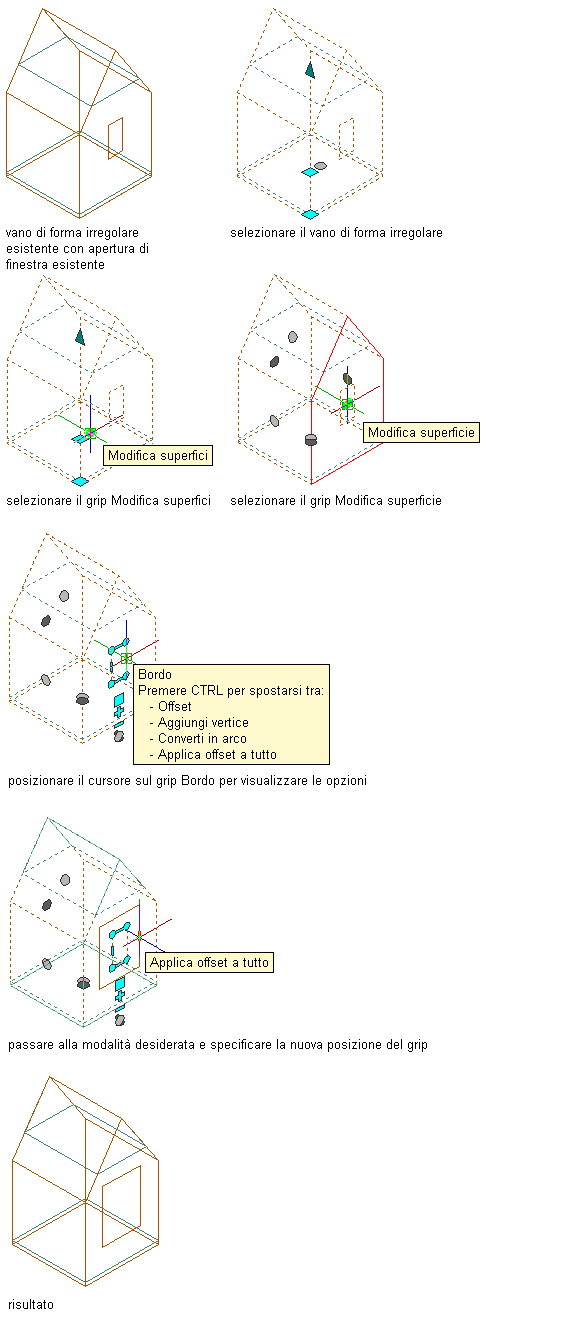 vano di forma irregolare esistente con apertura di finestra esistente

selezionare il vano di forma irregolare

Modifica superfici

selezionare il grip Modifica superfici

Modifica superficie

selezionare il grip Modifica superficie

Bordo
Premere CTRL per spostarsi tra:
- Offset
- Aggiungi vertice
- Converti in arco
- Applica offset a tutto

posizionare il cursore sul grip Bordo per visualizzare le opzioni

Applica offset a tutto

passare alla modalità desiderata e specificare la nuova posizione del grip

risultato