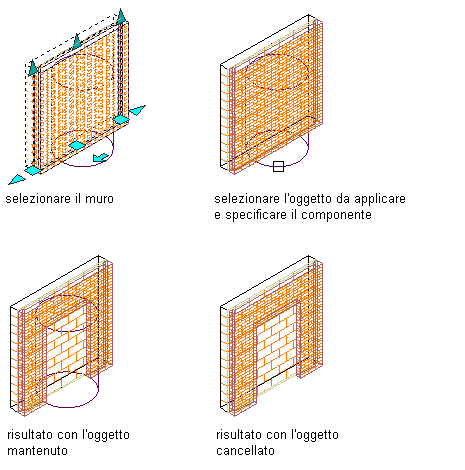 selezionare il muro

selezionare l'oggetto da applicare e specificare il componente

risultato con l'oggetto mantenuto

risultato con l'oggetto cancellato