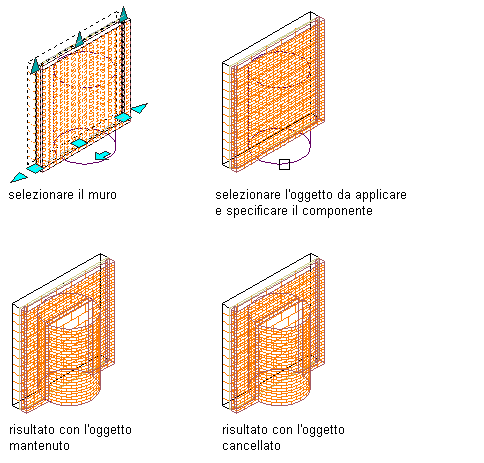 selezionare il muro

selezionare l'oggetto da applicare
e specificare il componente

risultato con l'oggetto
mantenuto

risultato con l'oggetto
cancellato