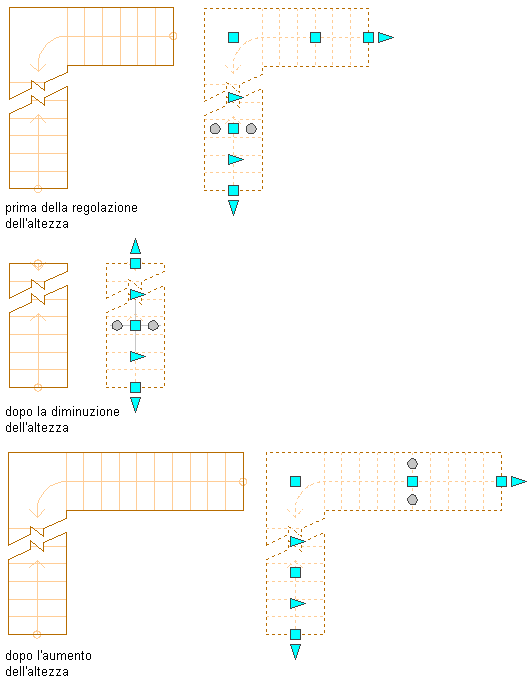 prima della regolazione dell'altezza

dopo la diminuzione dell'altezza

dopo l'aumento dell'altezza