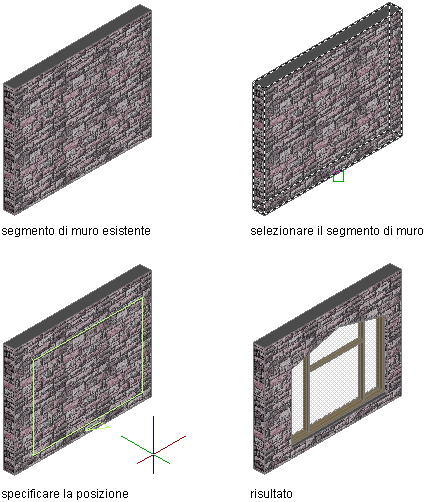 segmento di muro esistente

selezionare il segmento di muro

specificare la posizione

risultato