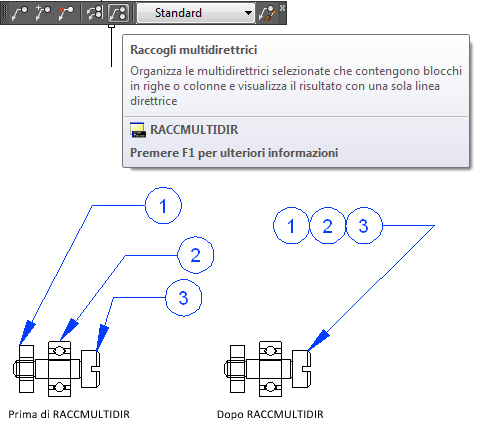 Standard

Raccogli multidirettrici

Organizza le multidirettrici selezionate che contengono blocchi in righe o colonne e visualizza il risultato con una sola linea direttrice

RACCMULTIDIR

Premere F1 per ulteriori informazioni

1

2

3

1 2 3

Prima di RACCMULTIDIR

Dopo RACCMULTIDIR