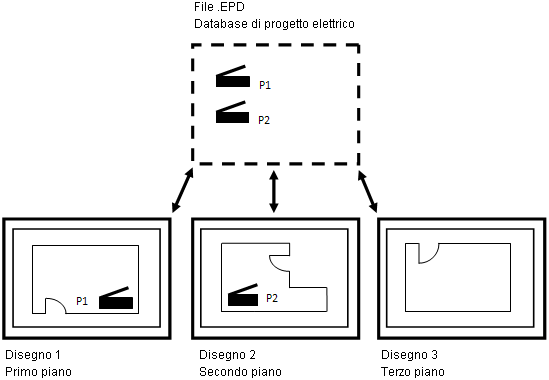 File .EPD
Database di progetto elettrico

P1

P2

P1

P2

Disegno 1
Primo piano

Disegno 2
Secondo piano

Disegno 3
Terzo piano