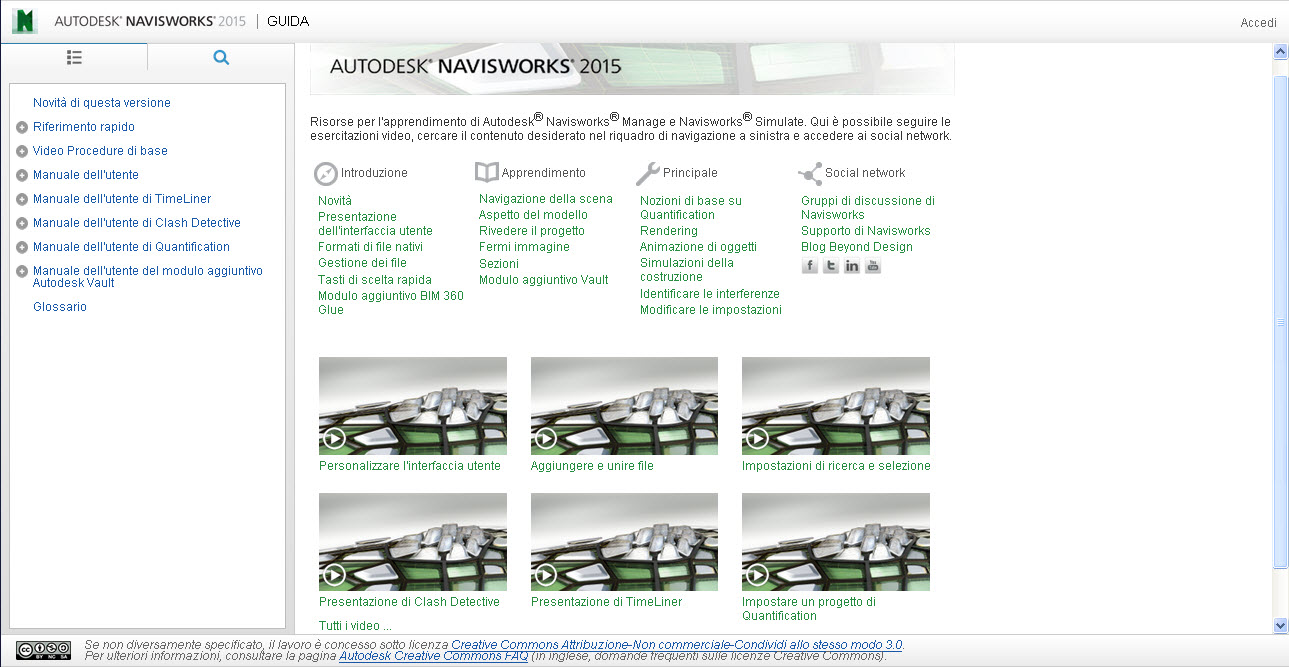 AUTODESK® NAVISWORKS® 2015 | GUIDA

Accedi

Novità di questa versione
Riferimento rapido
Video Procedure di base
Manuale dell'utente
Manuale dell'utente di TimeLiner
Manuale dell'utente di Clash Detective
Manuale dell'utente di Quantification
Manuale dell'utente del modulo aggiuntivo Autodesk Vault
Glossario

AUTODESK® NAVISWORKS® 2015

Risorse per l'apprendimento di Autodesk® Navisworks® Manage e Navisworks® Simulate. Qui è possibile seguire le esercitazioni video, cercare il contenuto desiderato nel riquadro di navigazione a sinistra e accedere ai social network.

Introduzione
Novità
Presentazione dell'interfaccia utente
Formati di file nativi
Gestione dei file
Tasti di scelta rapida
Modulo aggiuntivo BIM 360 Glue

Apprendimento
Navigazione della scena
Aspetto del modello
Rivedere il progetto
Fermi immagine
Sezioni
Modulo aggiuntivo Vault

Principale
Nozioni di base su Quantification
Rendering
Animazione di oggetti
Simulazioni della costruzione
Identificare le interferenze
Modificare le impostazioni

Social network
Gruppi di discussione di Navisworks
Supporto di Navisworks
Blog Beyond Design

Personalizzare l'interfaccia utente
Aggiungere e unire file
Impostazioni di ricerca e selezione
Presentazione di Clash Detective
Presentazione di TimeLiner
Impostare un progetto di Quantification
Tutti i video ...

Se non diversamente specificato, il lavoro è concesso sotto licenza Creative Commons Attribuzione-Non commerciale-Condividi allo stesso modo 3.0.
Per ulteriori informazioni, consultare la pagina Autodesk Creative Commons FAQ (in inglese, domande frequenti sulle licenze Creative Commons).