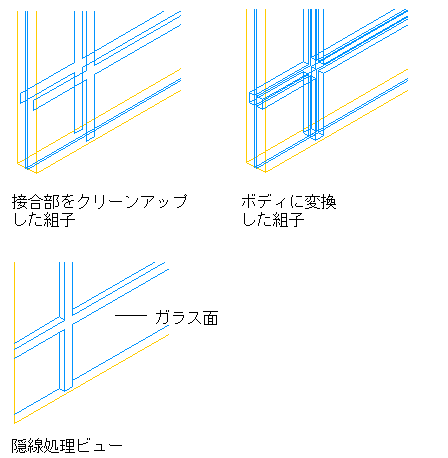 接合部をクリーンアップした組子

ボディに変換した組子

ガラス面

隠線処理ビュー