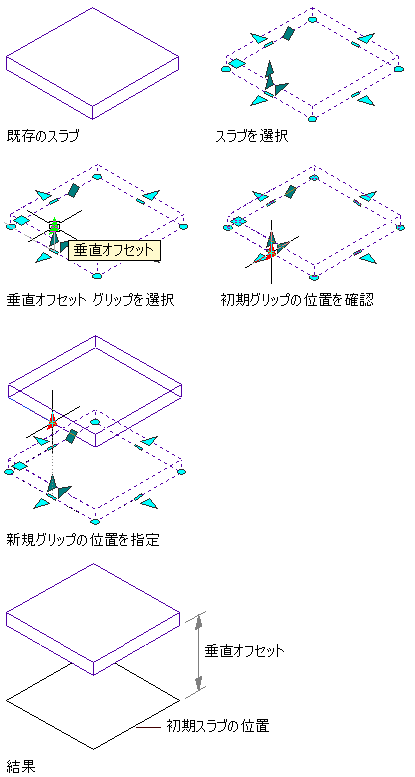 既存のスラブ

スラブを選択

垂直オフセット

垂直オフセット グリップを選択

初期グリップの位置を確認

新規グリップの位置を指定

垂直オフセット

初期スラブの位置

結果