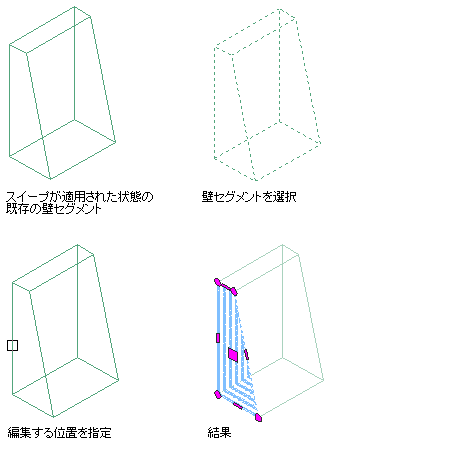 スイープが適用された状態の既存の壁セグメント

壁セグメントを選択

編集する位置を指定

結果