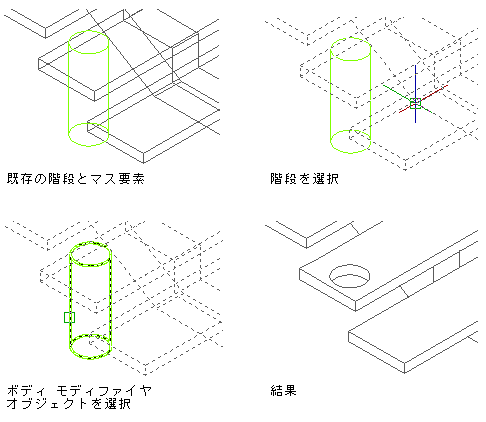 既存の階段とマス要素

階段を選択

ボディ モディファイヤ
オブジェクトを選択

結果