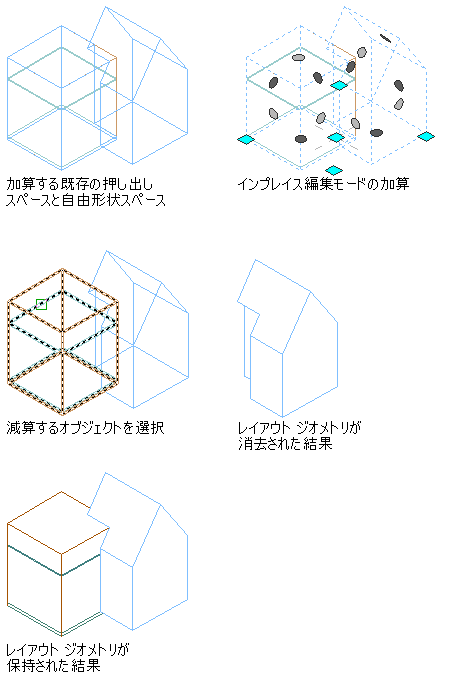 加算する既存の押し出しスペースと自由形状スペース

インプレイス編集モードの加算

減算するオブジェクトを選択

レイアウト ジオメトリが消去された結果

レイアウト ジオメトリが保持された結果