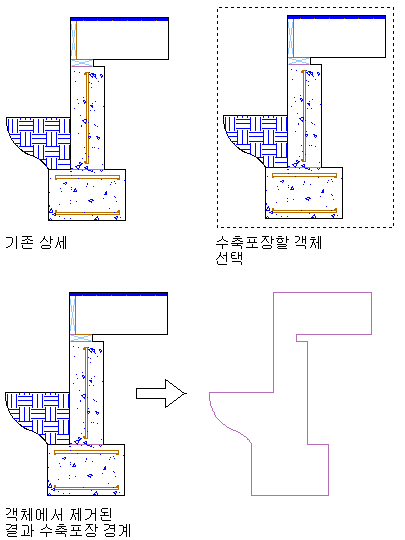 기존 상세

수축포장할 객체 선택

객체에서 제거된 결과 수축포장 경계