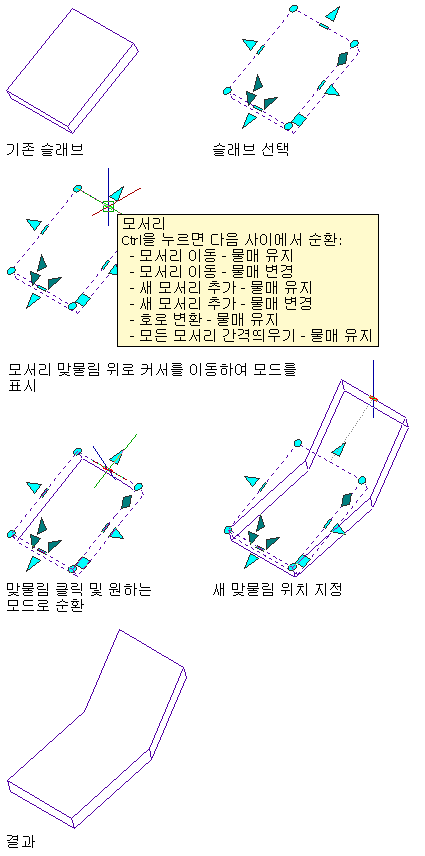 기존 슬래브

슬래브 선택

모서리
Ctrl을 누르면 다음 사이에서 순환:
- 모서리 이동 - 물매 유지
- 모서리 이동 - 물매 변경
- 새 모서리 추가 - 물매 유지
- 새 모서리 추가 - 물매 변경
- 호로 변환 - 물매 유지
- 모든 모서리 간격띄우기 - 물매 유지

모서리 맞물림 위로 커서를 이동하여 모드를 표시

맞물림 클릭 및 원하는 모드로 순환

새 맞물림 위치 지정

결과