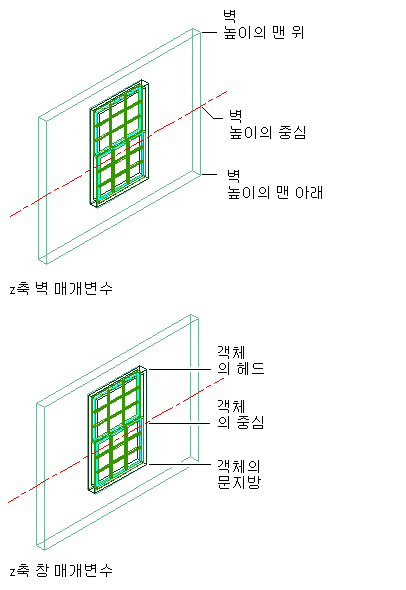 벽
높이의 맨 위

벽
높이의 중심

벽
높이의 맨 아래

z축 벽 매개변수

객체
의 헤드

객체
의 중심

객체의
문지방

z축 창 매개변수