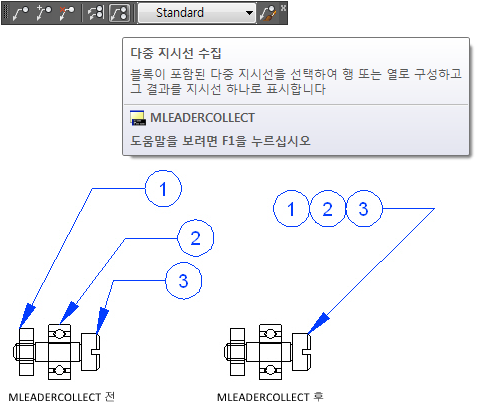 Standard

다중 지시선 수집

블록이 포함된 다중 지시선을 선택하여 행 또는 열로 구성하고 그 결과를 지시선 하나로 표시합니다

MLEADERCOLLECT

도움말을 보려면 F1을 누르십시오

1

2

3

1 2 3

MLEADERCOLLECT 전

MLEADERCOLLECT 후