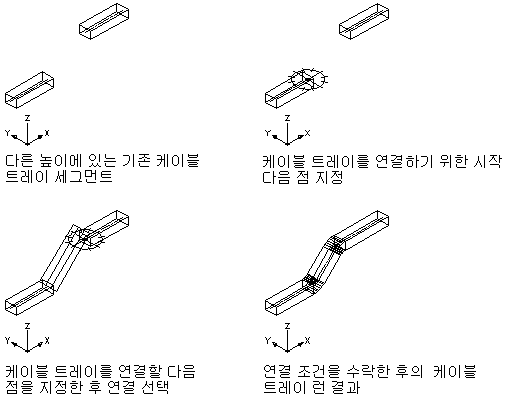 Z
Y X

다른 높이에 있는 기존 케이블 트레이 세그먼트

Z
Y X

케이블 트레이를 연결하기 위한 시작 다음 점 지정

Z
Y X

케이블 트레이를 연결할 다음 점을 지정한 후 연결 선택

Z
Y X

연결 조건을 수락한 후의 케이블 트레이 런 결과