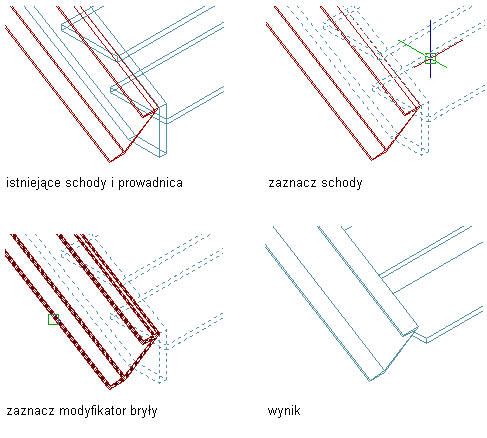 istniejące schody i prowadnica

zaznacz schody

zaznacz modyfikator bryły

wynik