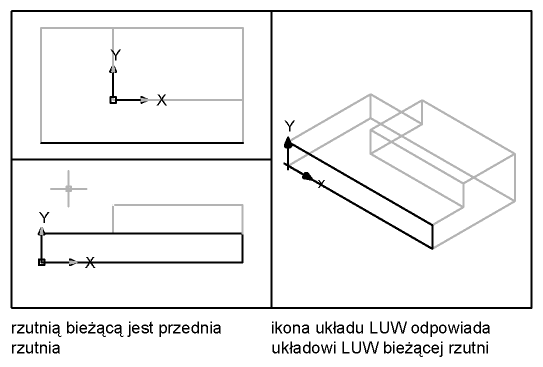 Y
X
Y
X
Y
X

rzutnią bieżącą jest przednia rzutnia

ikona układu LUW odpowiada układowi LUW bieżącej rzutni