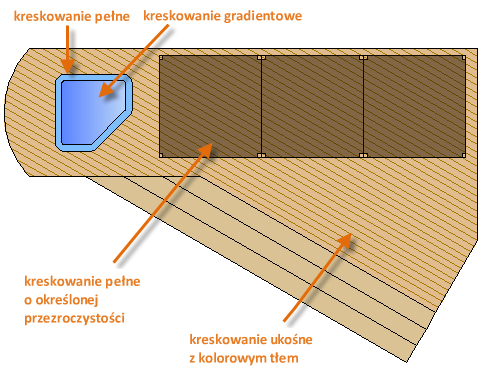 kreskowanie pełne

kreskowanie gradientowe

kreskowanie pełne o określonej przezroczystości

kreskowanie ukośne z kolorowym tłem