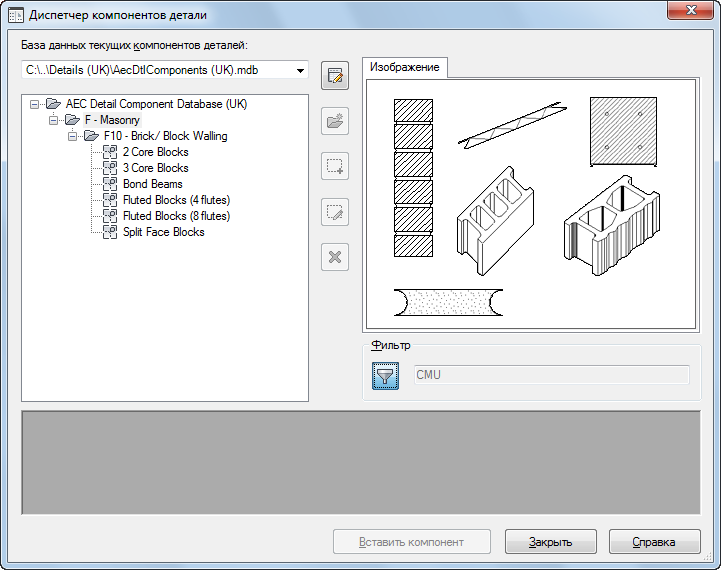 Диспетчер компонентов детали

База данных текущих компонентов деталей:

C:\..\Details (UK)\AecDtlComponents (UK).mdb

AEC Detail Component Database (UK)
F - Masonry
F10 - Brick/ Block Walling
2 Core Blocks
3 Core Blocks
Bond Beams
Fluted Blocks (4 flutes)
Fluted Blocks (8 flutes)
Split Face Blocks

Изображение

Фильтр

CMU

Вставить компонент

Закрыть

Справка