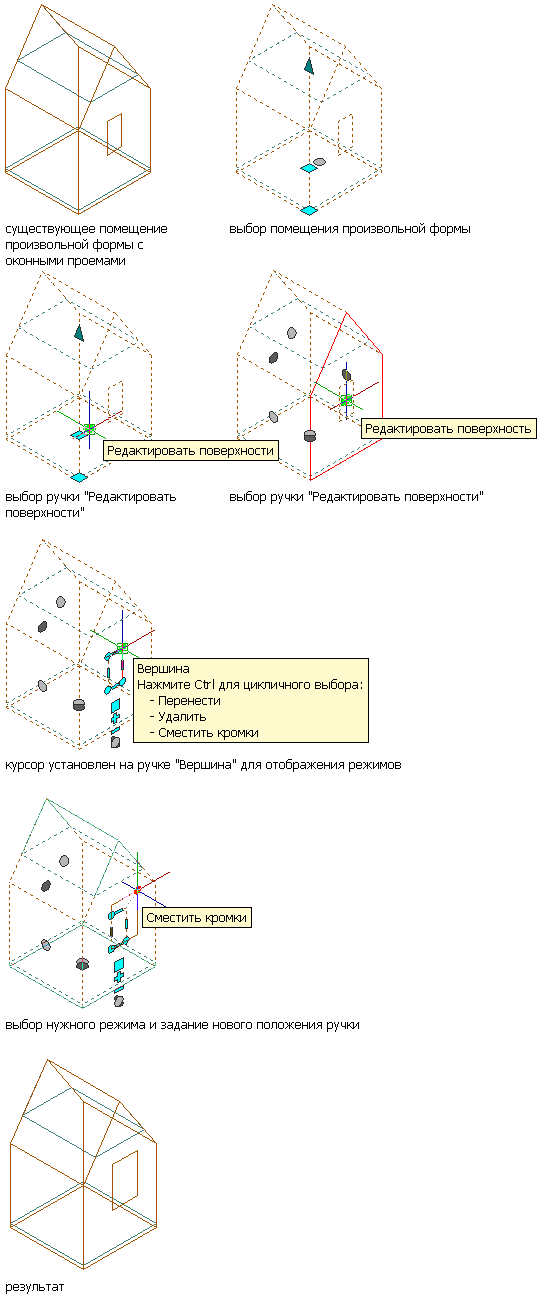 существующее помещение произвольной формы с оконными проемами

выбор помещения произвольной формы

Редактировать поверхности

Редактировать поверхность

выбор ручки "Редактировать поверхности"

выбор ручки "Редактировать поверхности"

Вершина
Нажмите Ctrl для цикличного выбора:
- Перенести
- Удалить
- Сместить кромки

курсор установлен на ручке "Вершина" для отображения режимов

Сместить кромки

выбор нужного режима и задание нового положения ручки

результат