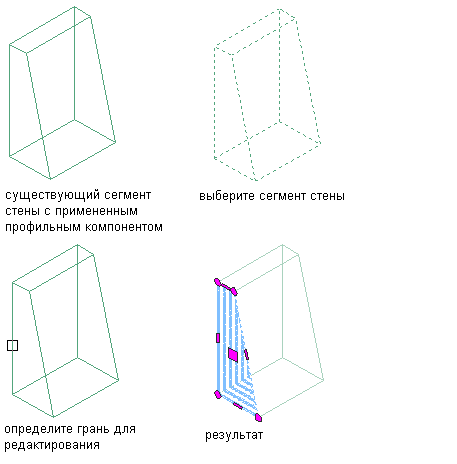 существующий сегмент стены с примененным профильным компонентом

выберите сегмент стены

определите грань для редактирования

результат