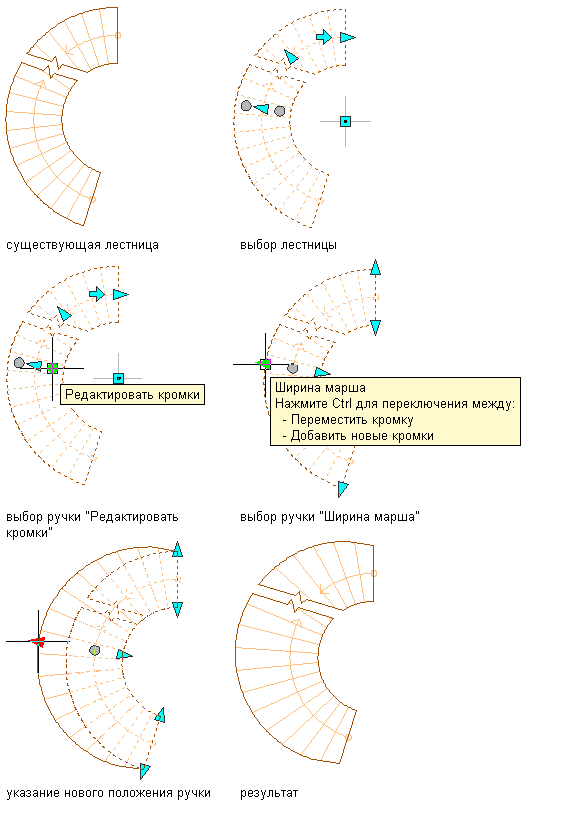 существующая лестница

выбор лестницы

Редактировать кромки

Ширина марша
Нажмите Ctrl для переключения между:
- Переместить кромку
- Добавить новые кромки

выбор ручки "Редактировать кромки"

выбор ручки "Ширина марша"

указание нового положения ручки

результат