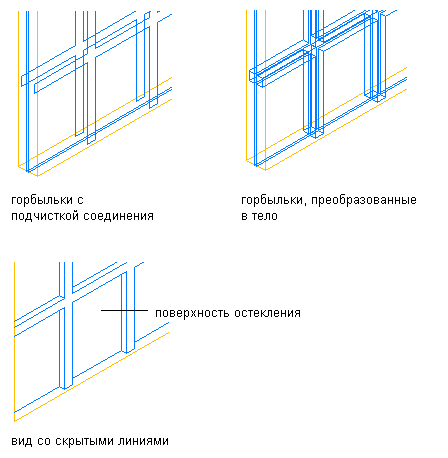 горбыльки с подчисткой соединения

горбыльки, преобразованные в тело

поверхность остекления

вид со скрытыми линиями